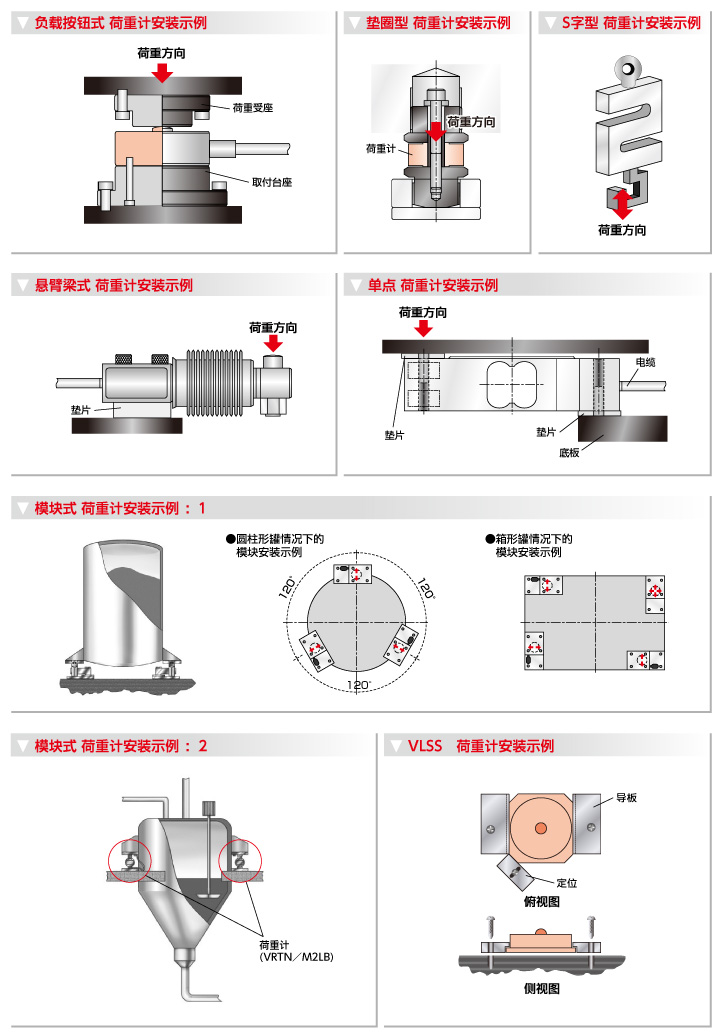 ▼ 负载按钮式 荷重计安装示例

荷重方向

荷重受座

取付台座

▼ 垫圈型 荷重计安装示例

荷重方向

荷重计

▼ S字型 荷重计安装示例

荷重方向

▼ 悬臂梁式 荷重计安装示例

荷重方向

垫片

▼ 单点 荷重计安装示例

荷重方向

电缆

垫片

垫片

底板

▼ 模块式 荷重计安装示例 ： 1

●圆柱形罐情况下的模块安装示例

120°

120°

120°

●箱形罐情况下的模块安装示例

▼ 模块式 荷重计安装示例 ： 2

荷重计 (VRTN／M2LB)

▼ VLSS 荷重计安装示例

导板

定位

俯视图

侧视图