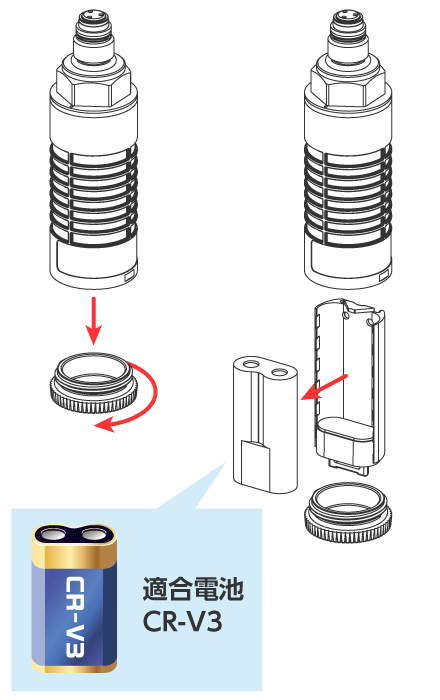 CR-V3

適合電池
CR-V3