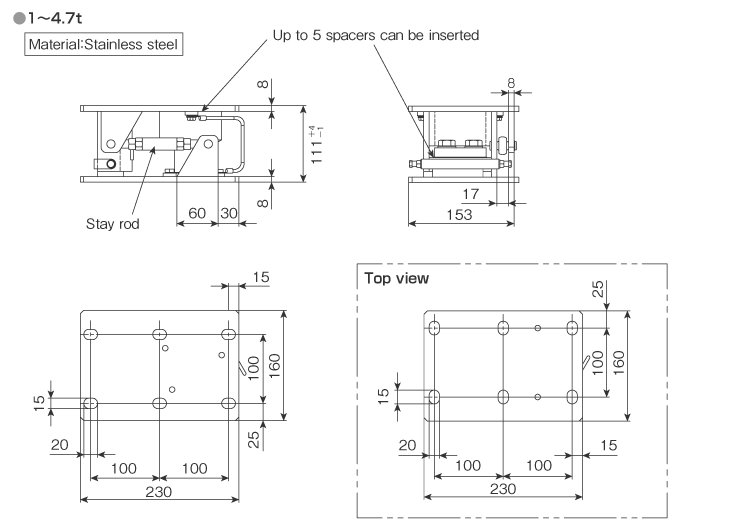 ●1~4.7t

Material:Stainless steel

Up to 5 spacers can be inserted

8

$111^{+4}_{-1}$

8

Stay rod

60 30

8

17

153

15

100

160

15

25

20

100 100

230

Top view

25

100

160

15

20

15

100 100

230